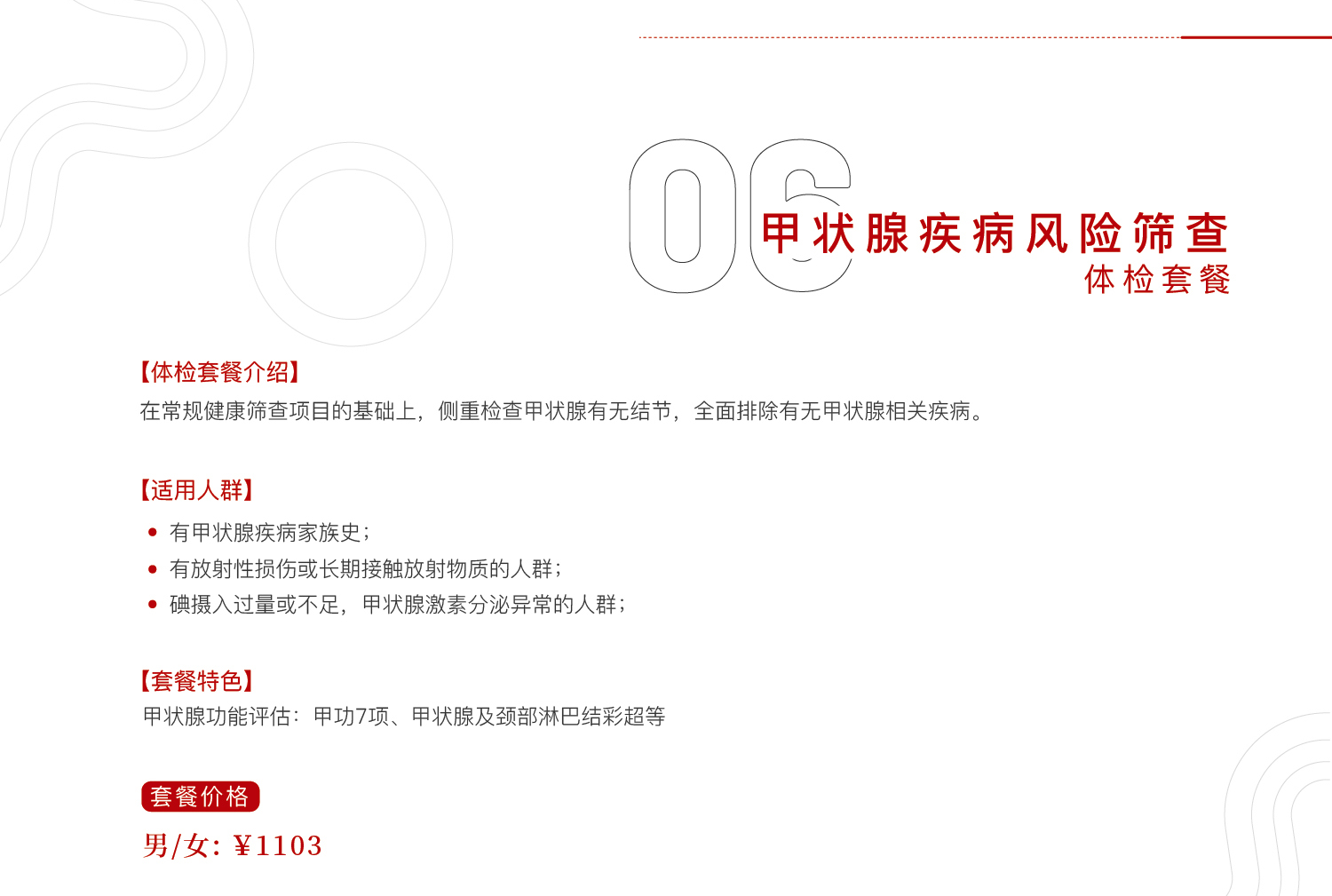 06

甲状腺疾病风险筛查
体检套餐

【体检套餐介绍】
在常规健康筛查项目的基础上，侧重检查甲状腺有无结节，全面排除有无甲状腺相关疾病。

【适用人群】
• 有甲状腺疾病家族史；
• 有放射性损伤或长期接触放射物质的人群；
• 碘摄入过量或不足，甲状腺激素分泌异常的人群；

【套餐特色】
甲状腺功能评估：甲功7项、甲状腺及颈部淋巴结彩超等

套餐价格
男/女：¥1103